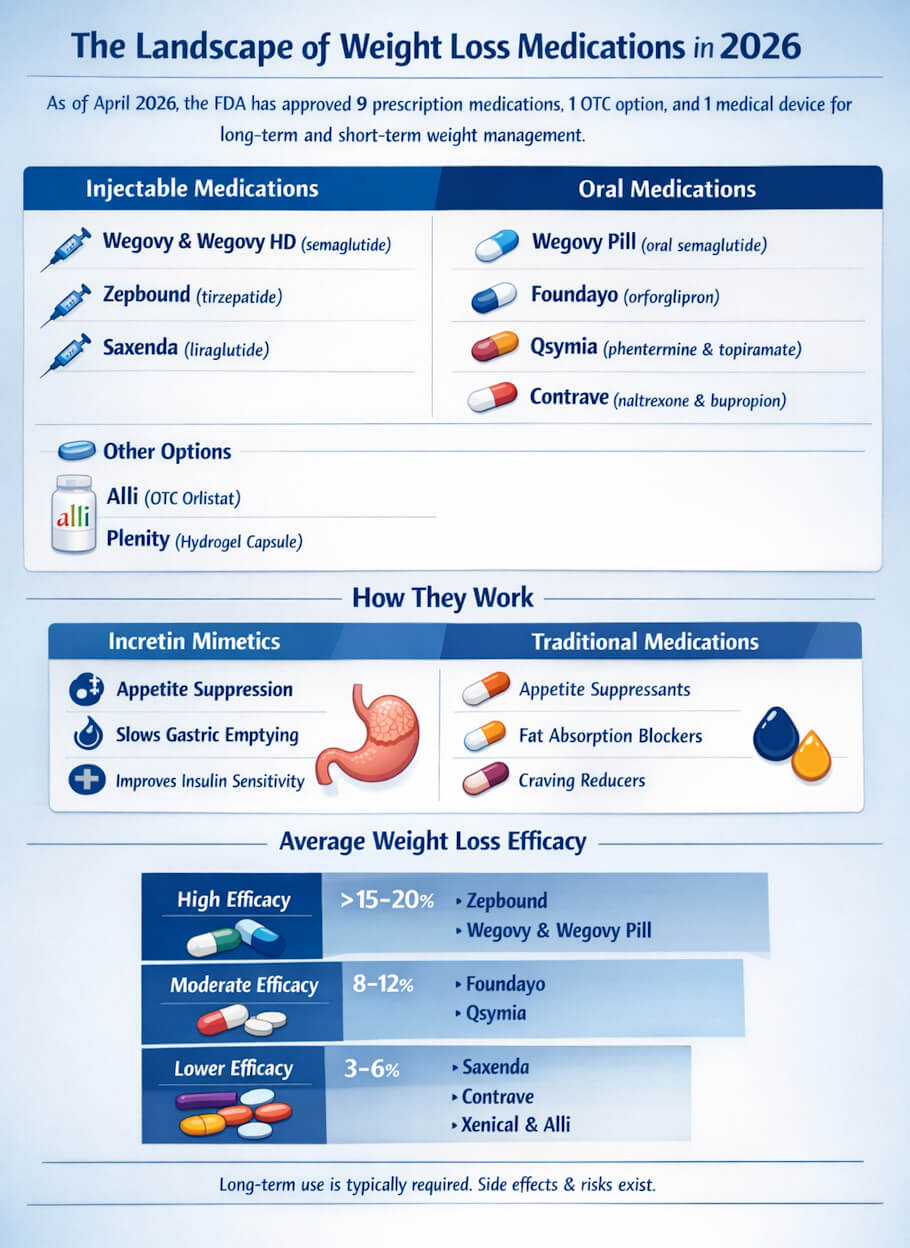 The Landscape of Weight Loss Medications in 2026

As of April 2026, the FDA has approved 9 prescription medications, 1 OTC option, and 1 medical device for long-term and short-term weight management.

Injectable Medications

Wegovy & Wegovy HD (semaglutide)

Zepbound (tirzepatide)

Saxenda (liraglutide)

Oral Medications

Wegovy Pill (oral semaglutide)

Foundayo (orforglipron)

Qsymia (phentermine & topiramate)

Contrave (naltrexone & bupropion)

Other Options

alli

Alli (OTC Orlistat)

Plenity (Hydrogel Capsule)

How They Work

Incretin Mimetics

Appetite Suppression

Slows Gastric Emptying

Improves Insulin Sensitivity

Traditional Medications

Appetite Suppressants

Fat Absorption Blockers

Craving Reducers

Average Weight Loss Efficacy

High Efficacy >15–20%
‣ Zepbound
‣ Wegovy & Wegovy Pill

Moderate Efficacy 8–12%
‣ Foundayo
‣ Qsymia

Lower Efficacy 3–6%
‣ Saxenda
‣ Contrave
‣ Xenical & Alli

Long-term use is typically required. Side effects & risks exist.